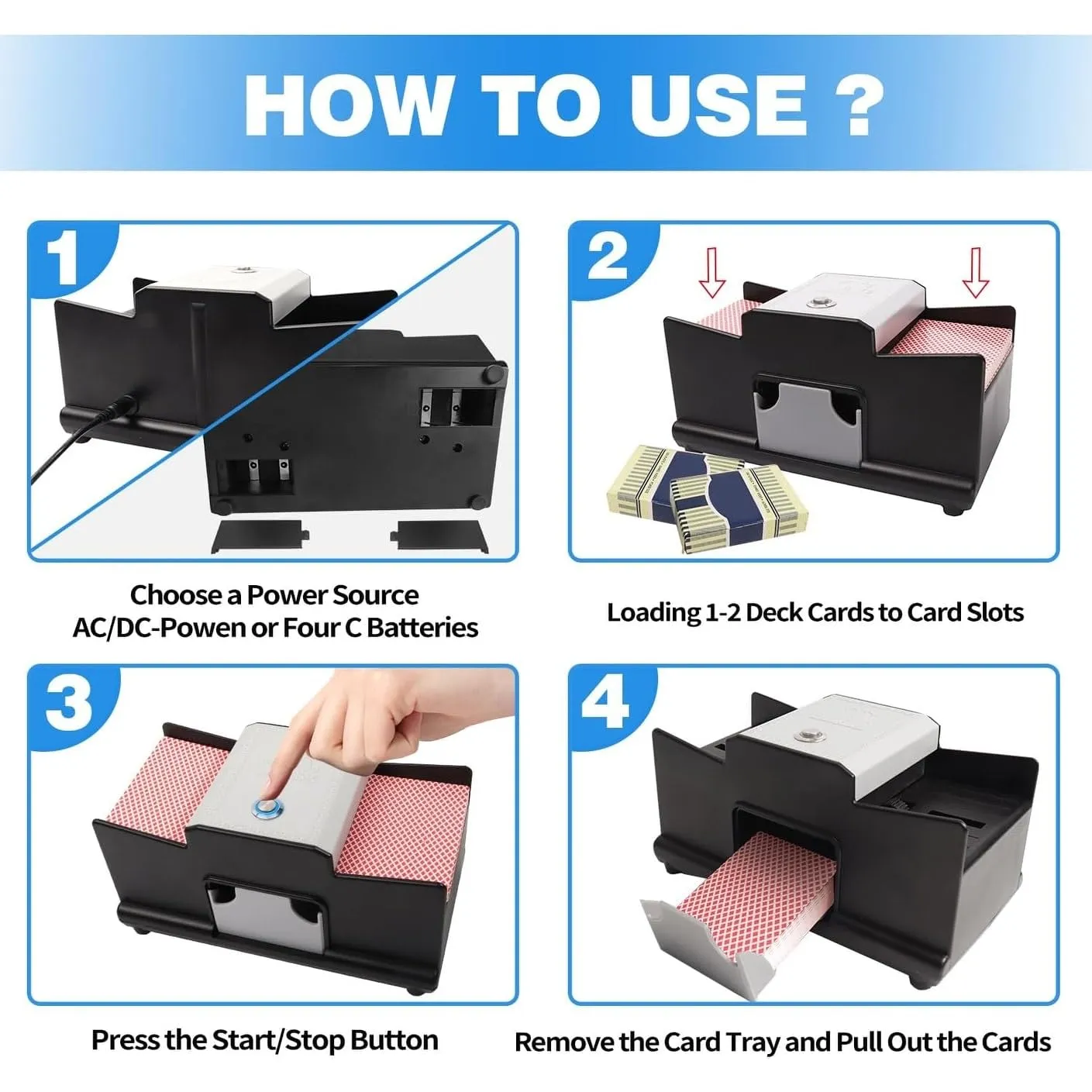 HOW TO USE ?

1

Choose a Power Source
AC/DC-Powen or Four C Batteries

2

Loading 1-2 Deck Cards to Card Slots

3

Press the Start/Stop Button

4

Remove the Card Tray and Pull Out the Cards